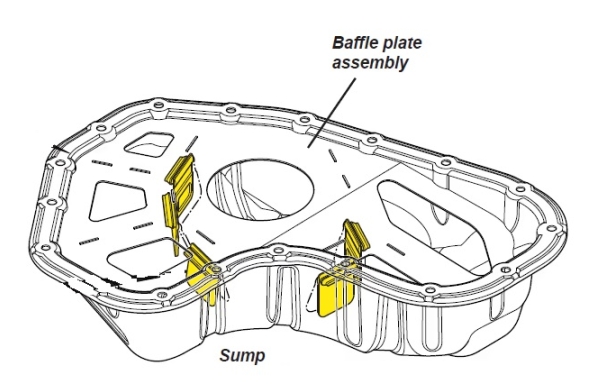 Baffle plate assembly

Sump